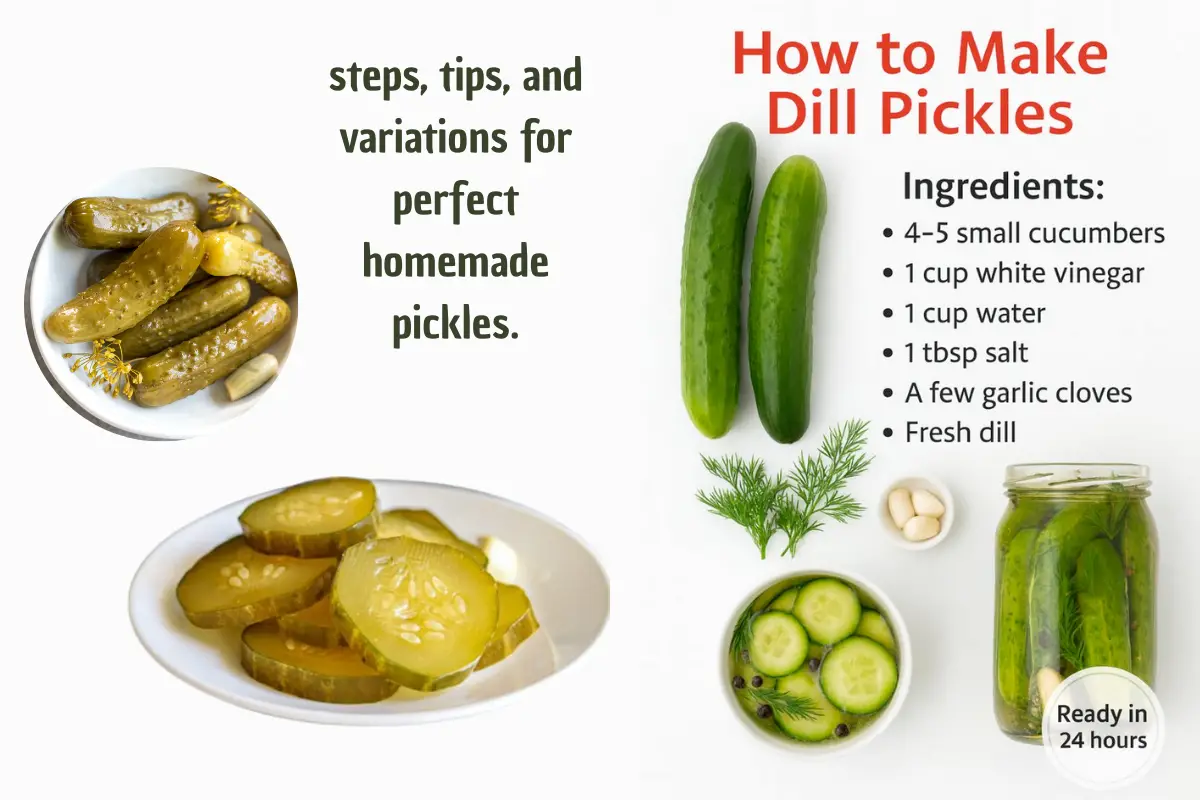 steps, tips, and variations for perfect homemade pickles.

How to Make Dill Pickles

Ingredients:
• 4-5 small cucumbers
• 1 cup white vinegar
• 1 cup water
• 1 tbsp salt
• A few garlic cloves
• Fresh dill

Ready in 24 hours