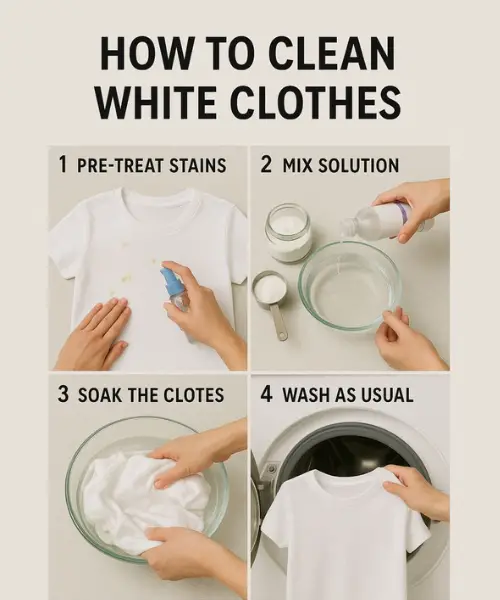 HOW TO CLEAN WHITE CLOTHES

1 PRE-TREAT STAINS

2 MIX SOLUTION

3 SOAK THE CLOTES

4 WASH AS USUAL