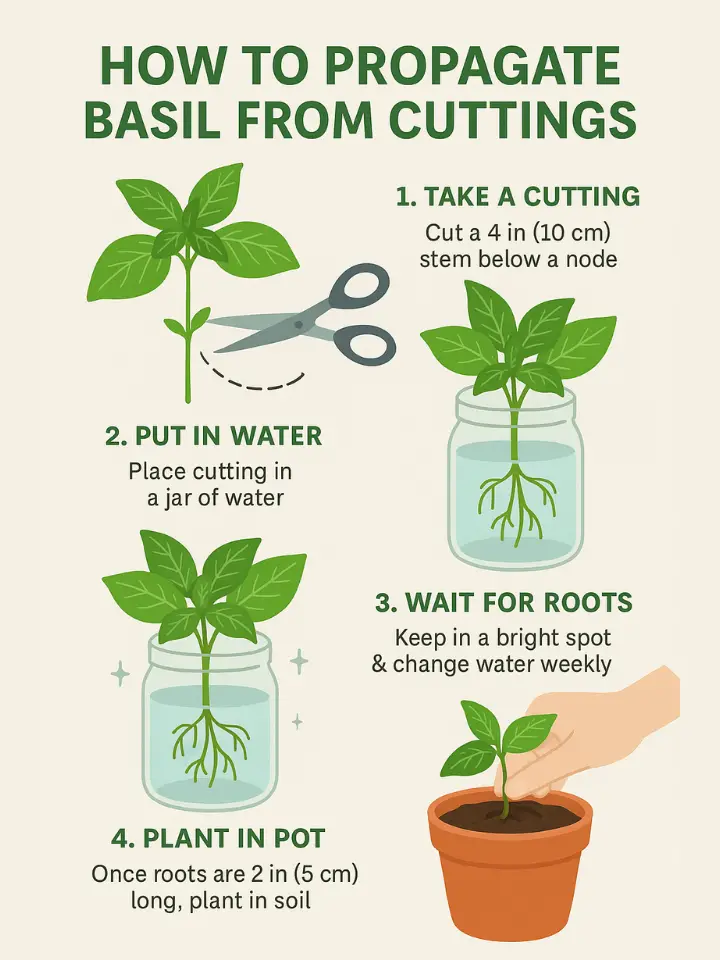 HOW TO PROPAGATE BASIL FROM CUTTINGS

1. TAKE A CUTTING
Cut a 4 in (10 cm) stem below a node

2. PUT IN WATER
Place cutting in a jar of water

3. WAIT FOR ROOTS
Keep in a bright spot & change water weekly

4. PLANT IN POT
Once roots are 2 in (5 cm) long, plant in soil